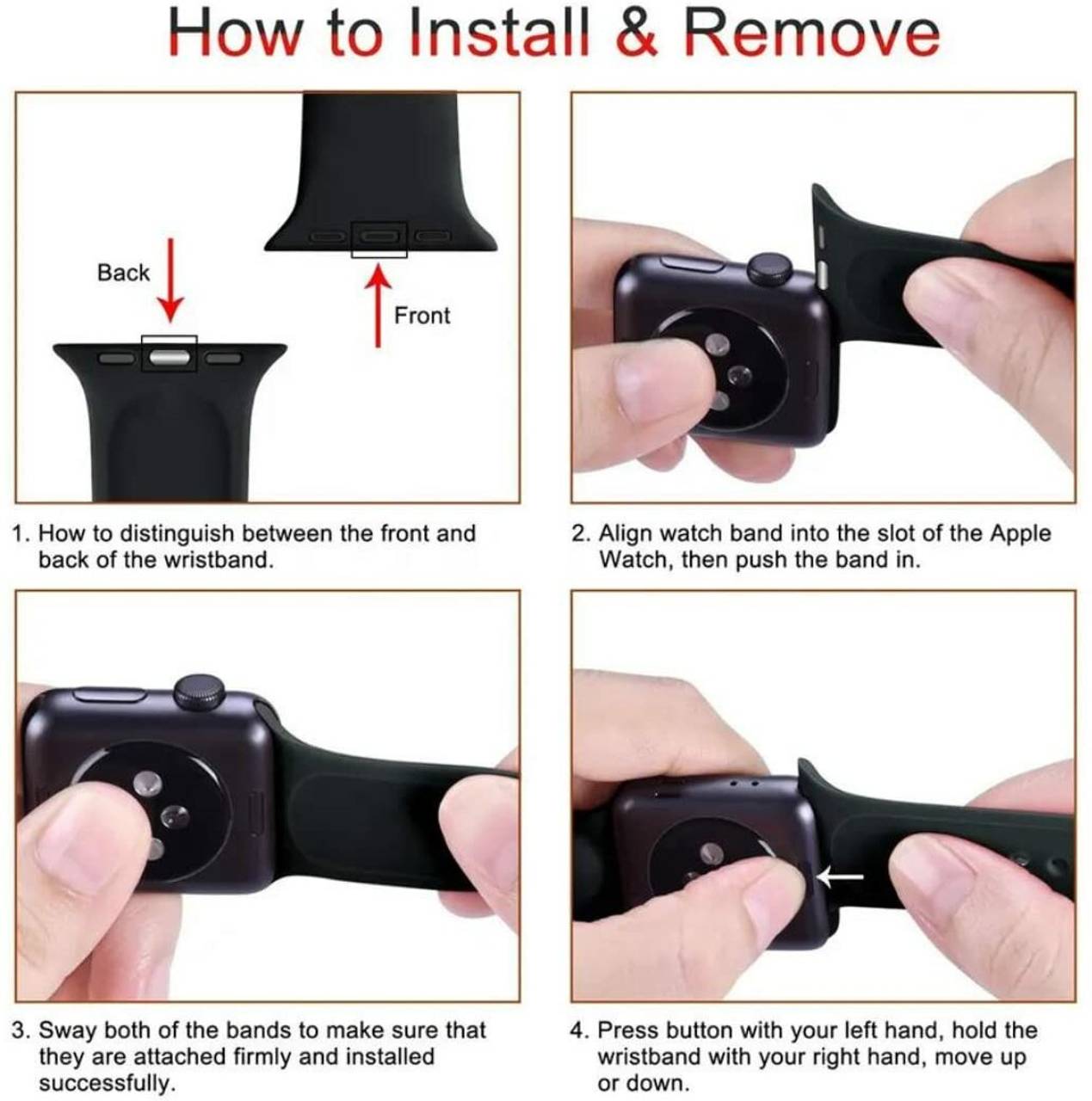 How to Install & Remove

Back

Front

1. How to distinguish between the front and back of the wristband.

2. Align watch band into the slot of the Apple Watch, then push the band in.

3. Sway both of the bands to make sure that they are attached firmly and installed successfully.

4. Press button with your left hand, hold the wristband with your right hand, move up or down.